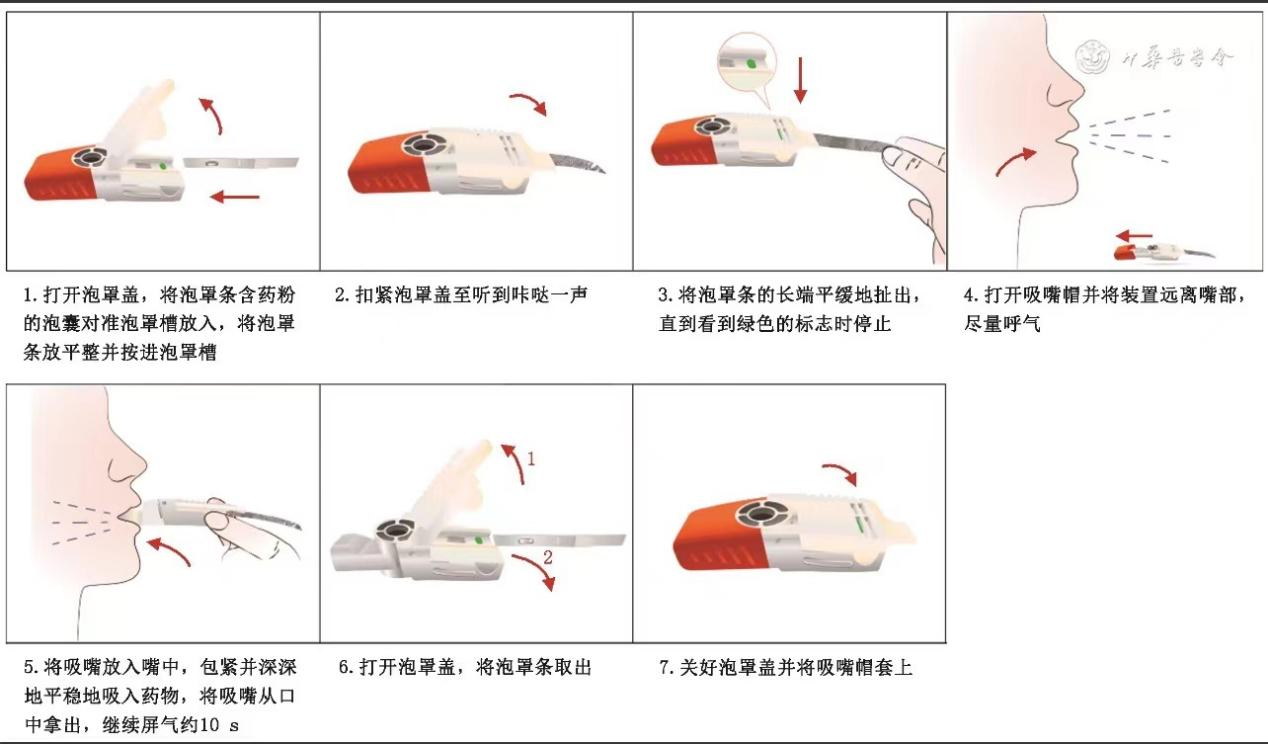 中华医学会

1. 打开泡罩盖，将泡罩条含药粉的泡囊对准泡罩槽放入，将泡罩条放平整并按进泡罩槽

2. 扣紧泡罩盖至听到咔哒一声

3. 将泡罩条的长端平缓地扯出，直到看到绿色的标志时停止

4. 打开吸嘴帽并将装置远离嘴部，尽量呼气

1

2

5. 将吸嘴放入嘴中，包紧并深深地平稳地吸入药物，将吸嘴从口中拿出，继续屏气约10 s

6. 打开泡罩盖，将泡罩条取出

7. 关好泡罩盖并将吸嘴帽套上